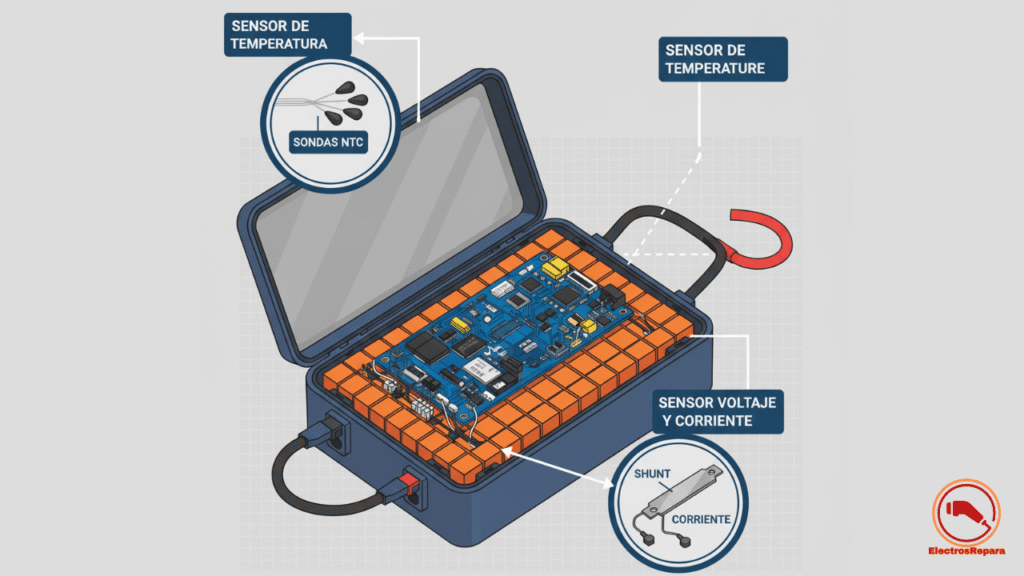 SENSOR DE TEMPERATURA

SONDAS NTC

SENSOR DE TEMPERATURE

SENSOR VOLTAJE Y CORRIENTE

SHUNT

CORRIENTE

ElectrosRepara